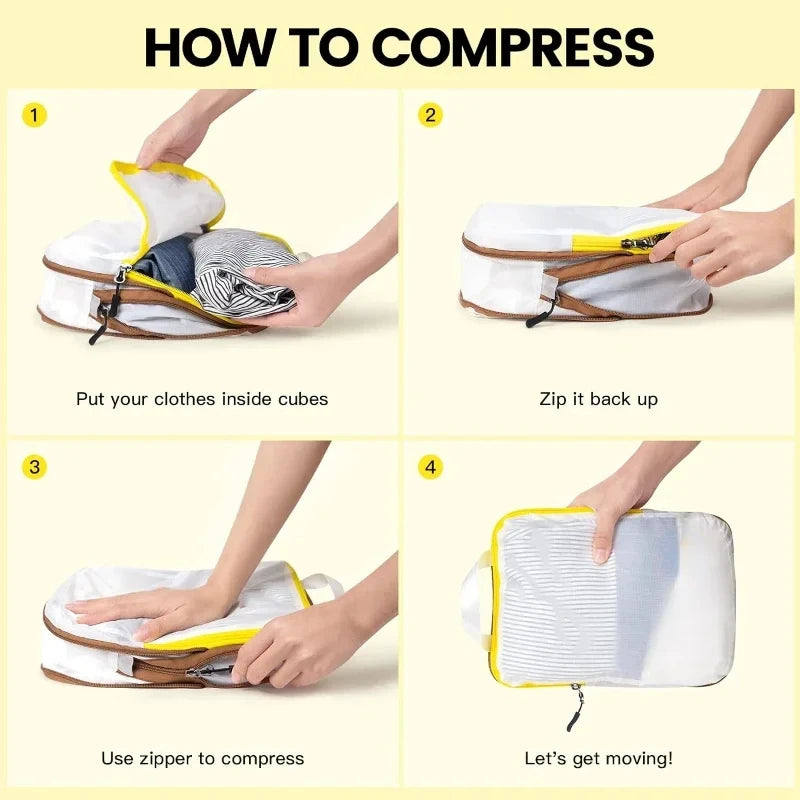 HOW TO COMPRESS

1

Put your clothes inside cubes

2

Zip it back up

3

Use zipper to compress

4

Let's get moving!